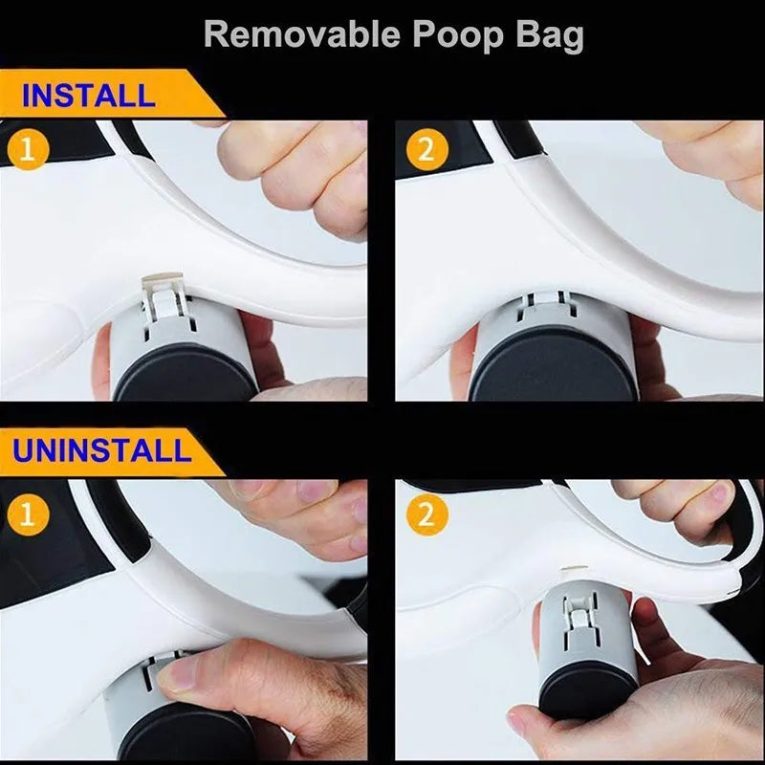 Removable Poop Bag

INSTALL

1

2

UNINSTALL

1

2