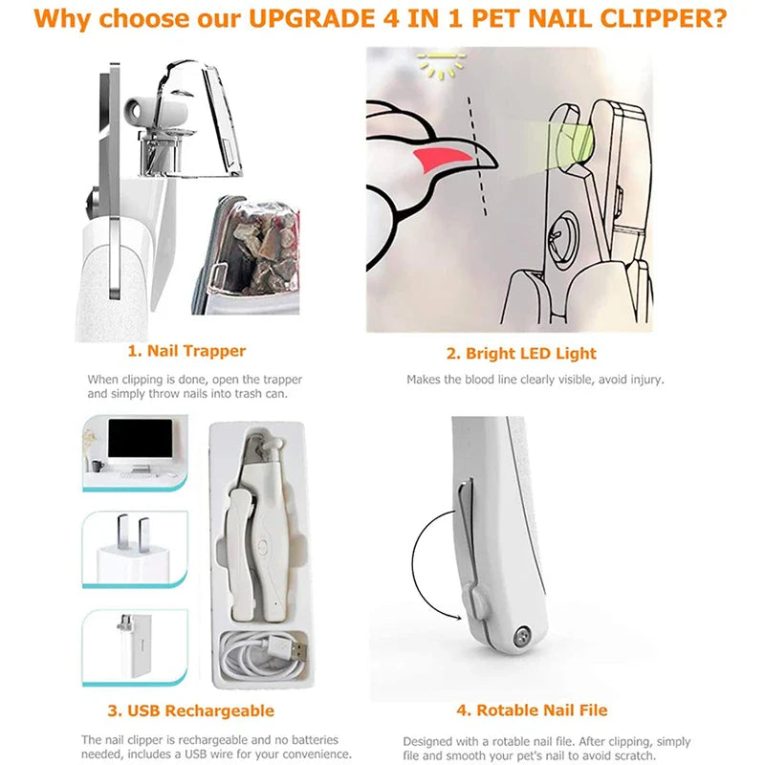 Why choose our UPGRADE 4 IN 1 PET NAIL CLIPPER?

1. Nail Trapper

When clipping is done, open the trapper and simply throw nails into trash can.

2. Bright LED Light

Makes the blood line clearly visible, avoid injury.

3. USB Rechargeable

The nail clipper is rechargeable and no batteries needed, includes a USB wire for your convenience.

4. Rotable Nail File

Designed with a rotable nail file. After clipping, simply file and smooth your pet's nail to avoid scratch.